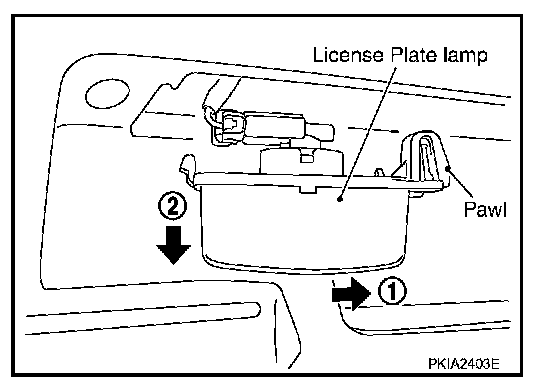 License Plate lamp

Pawl

②

①

PKIA2403E