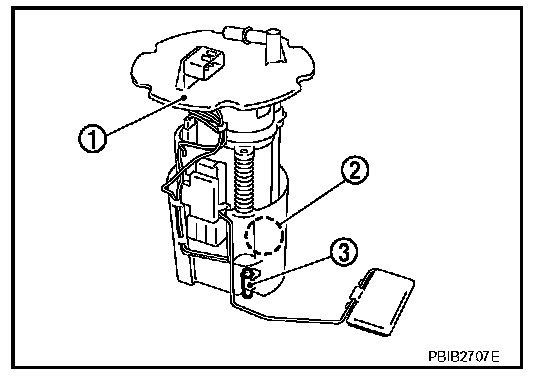 1
2
3
PBIB2707E