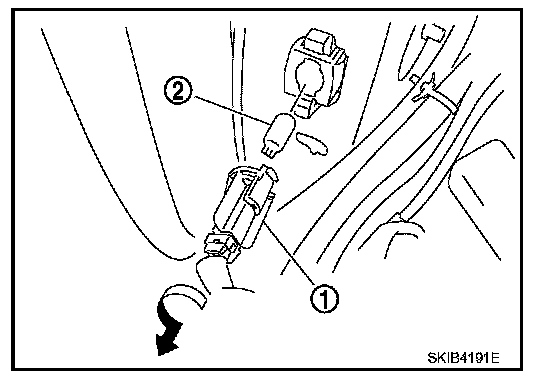 ②
①
SKIB4191E