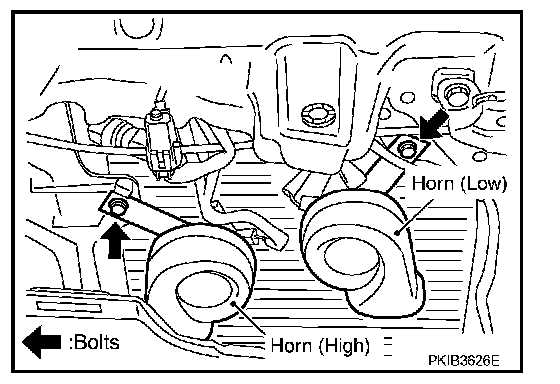 Horn (Low)

:Bolts

Horn (High)

PKIB3626E