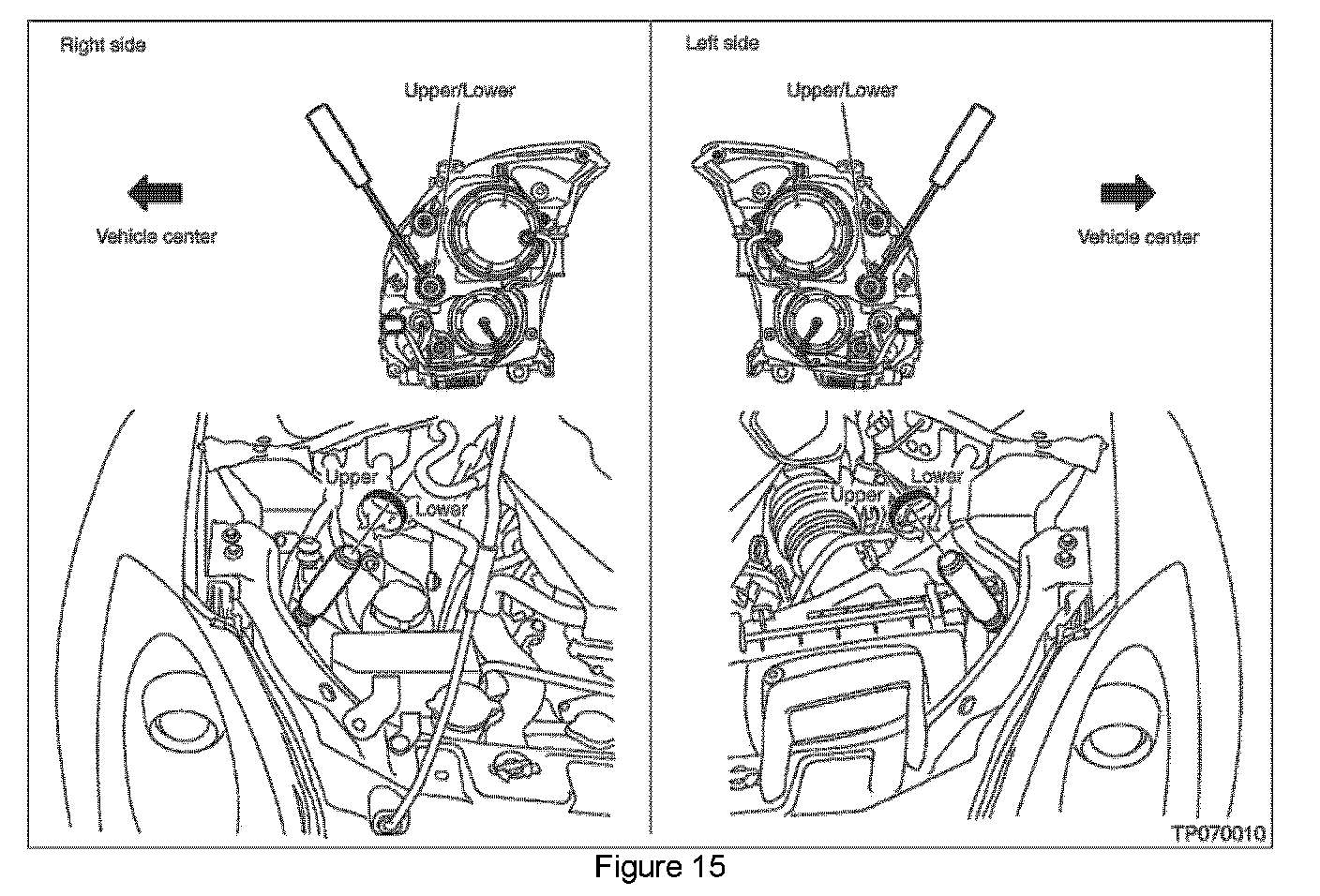 Right side

Upper/Lower

Vehicle center

Upper

Lower

Left side

Upper/Lower

Vehicle center

Upper

Lower

TP070010

Figure 15