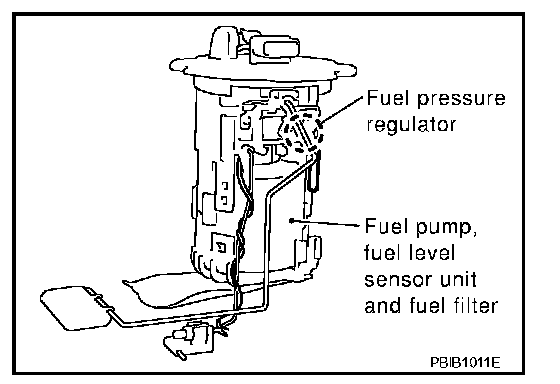 Fuel pressure regulator

Fuel pump, fuel level sensor unit and fuel filter

PBIB1011E