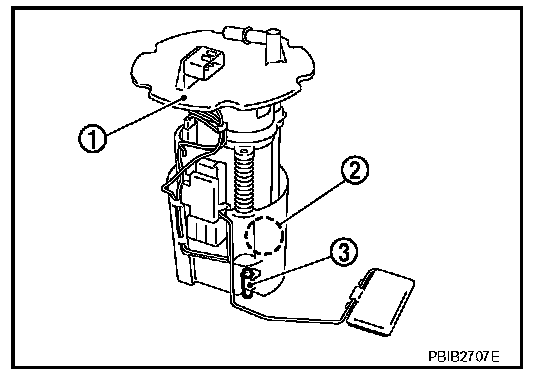 1
2
3
PBIB2707E