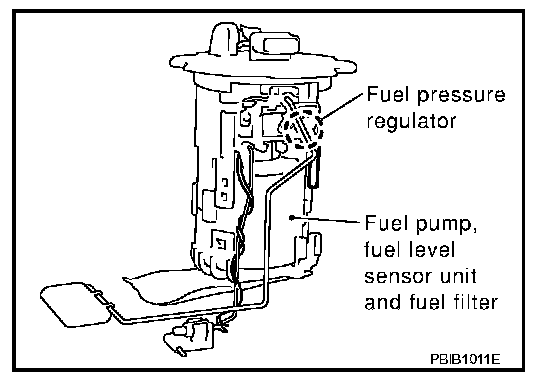 Fuel pressure regulator

Fuel pump, fuel level sensor unit and fuel filter

PBIB1011E