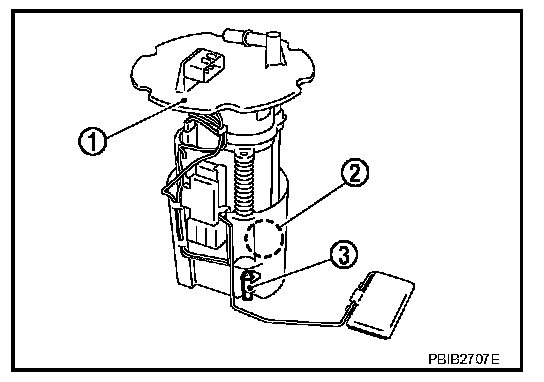 1
2
3
PBIB2707E