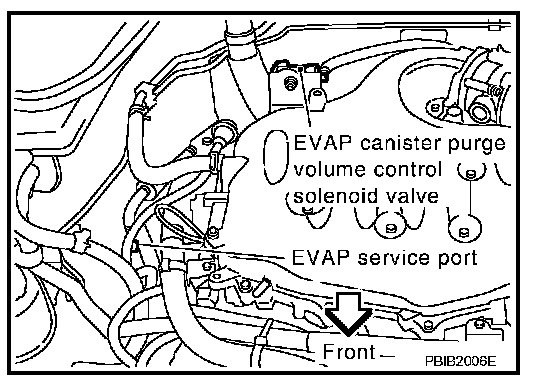 EVAP canister purge volume control solenoid valve

EVAP service port

Front

PBIB2006E