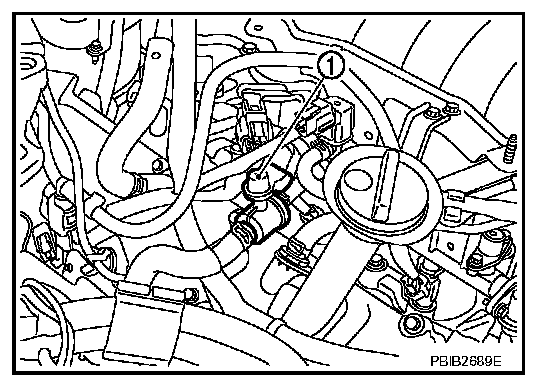 1

PBIB2689E