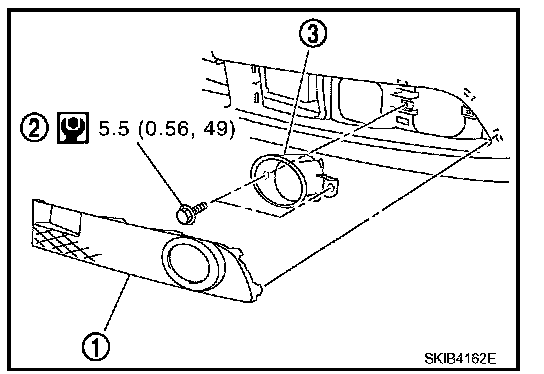 3

2 5.5 (0.56, 49)

1

SKIB4162E