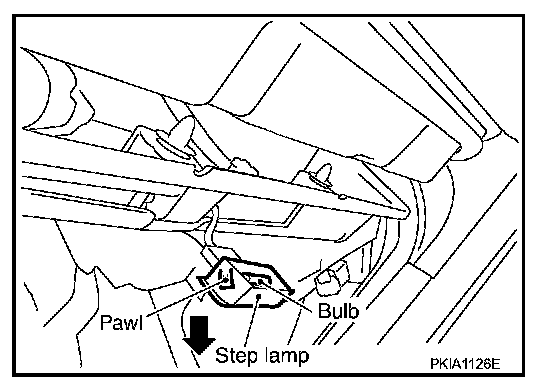 Pawl

Bulb

Step lamp

PKIA1126E