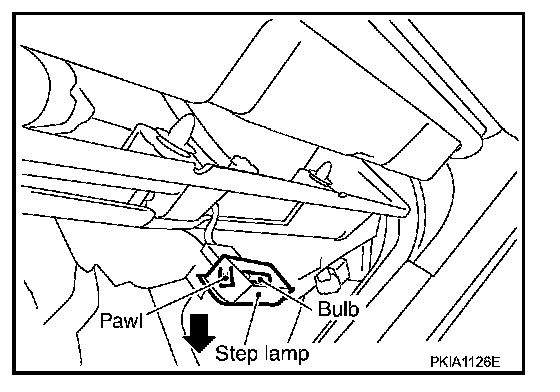 Pawl
Bulb
Step lamp
PKIA1126E