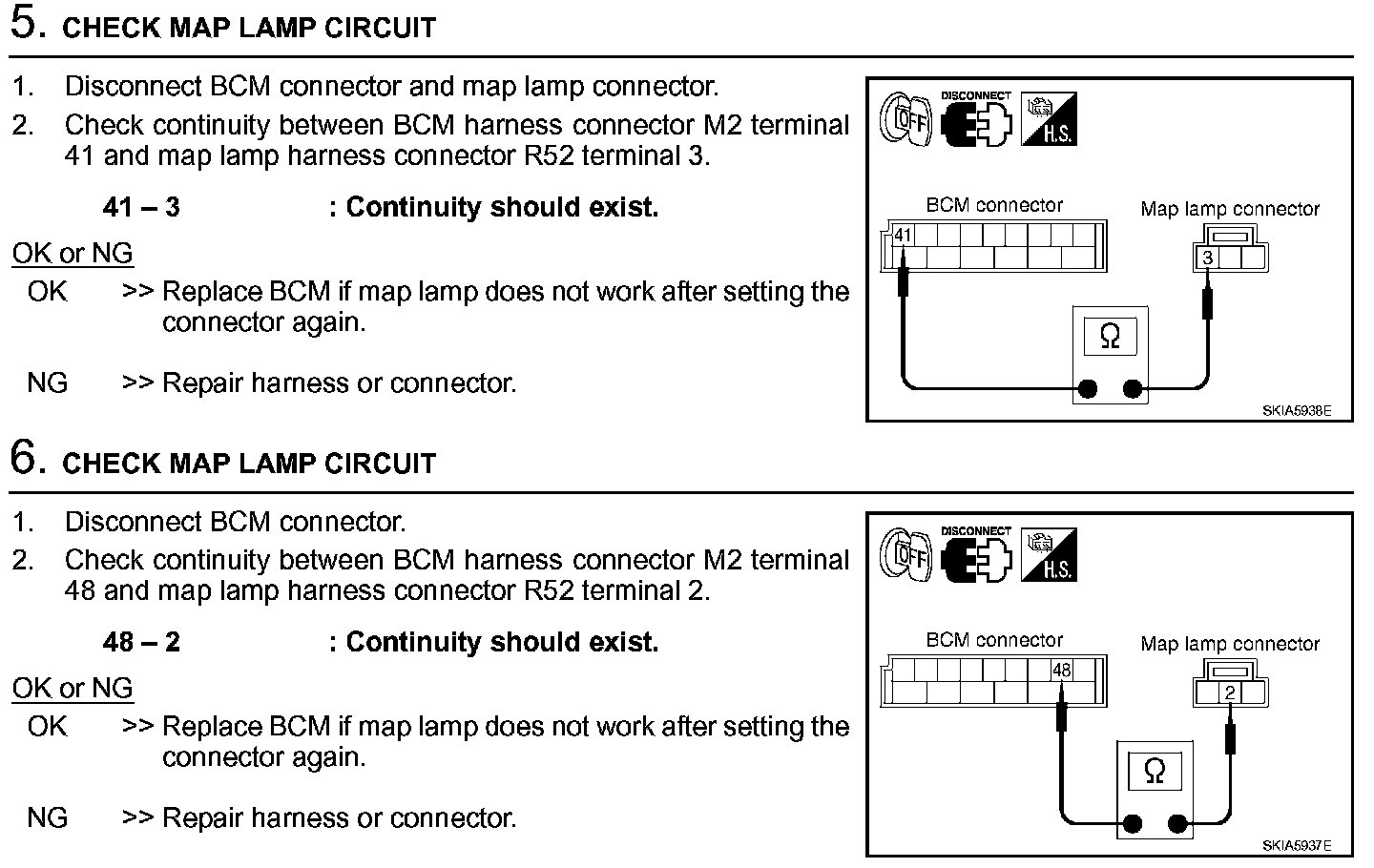 5. CHECK MAP LAMP CIRCUIT

1. Disconnect BCM connector and map lamp connector.
2. Check continuity between BCM harness connector M2 terminal 41 and map lamp harness connector R52 terminal 3.

41 – 3 : Continuity should exist.

OK or NG
OK >> Replace BCM if map lamp does not work after setting the connector again.
NG >> Repair harness or connector.

OFF DISCONNECT H.S.

BCM connector
41
Map lamp connector
3
Ω
SKIA5938E

6. CHECK MAP LAMP CIRCUIT

1. Disconnect BCM connector.
2. Check continuity between BCM harness connector M2 terminal 48 and map lamp harness connector R52 terminal 2.

48 – 2 : Continuity should exist.

OK or NG
OK >> Replace BCM if map lamp does not work after setting the connector again.
NG >> Repair harness or connector.

OFF DISCONNECT H.S.

BCM connector
48
Map lamp connector
2
Ω
SKIA5937E