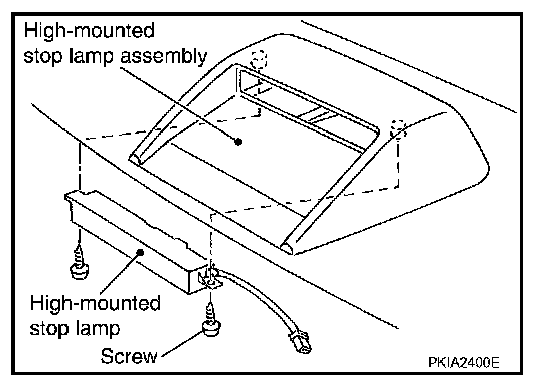 High-mounted stop lamp assembly

High-mounted stop lamp

Screw

PKIA2400E