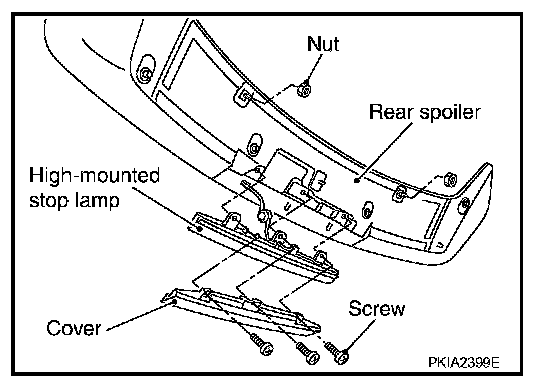 Nut

Rear spoiler

High-mounted stop lamp

Cover

Screw

PKIA2399E