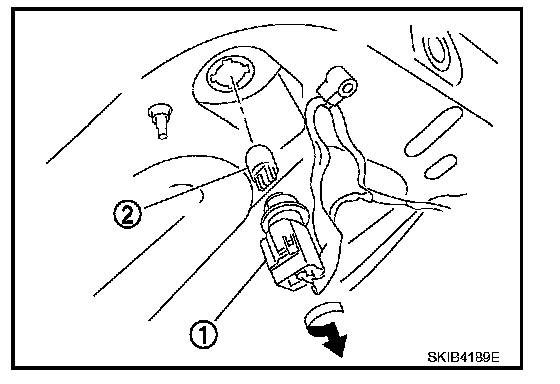 2
1
SKIB4189E