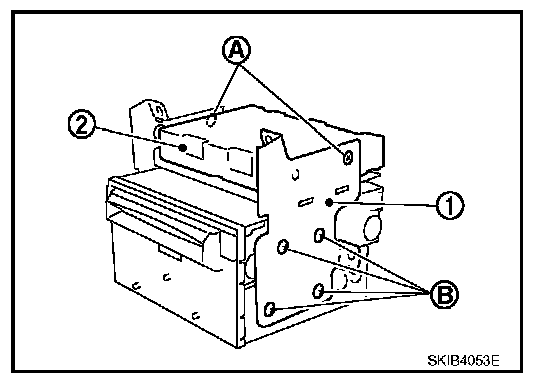 A
2
1
B
SKIB4053E