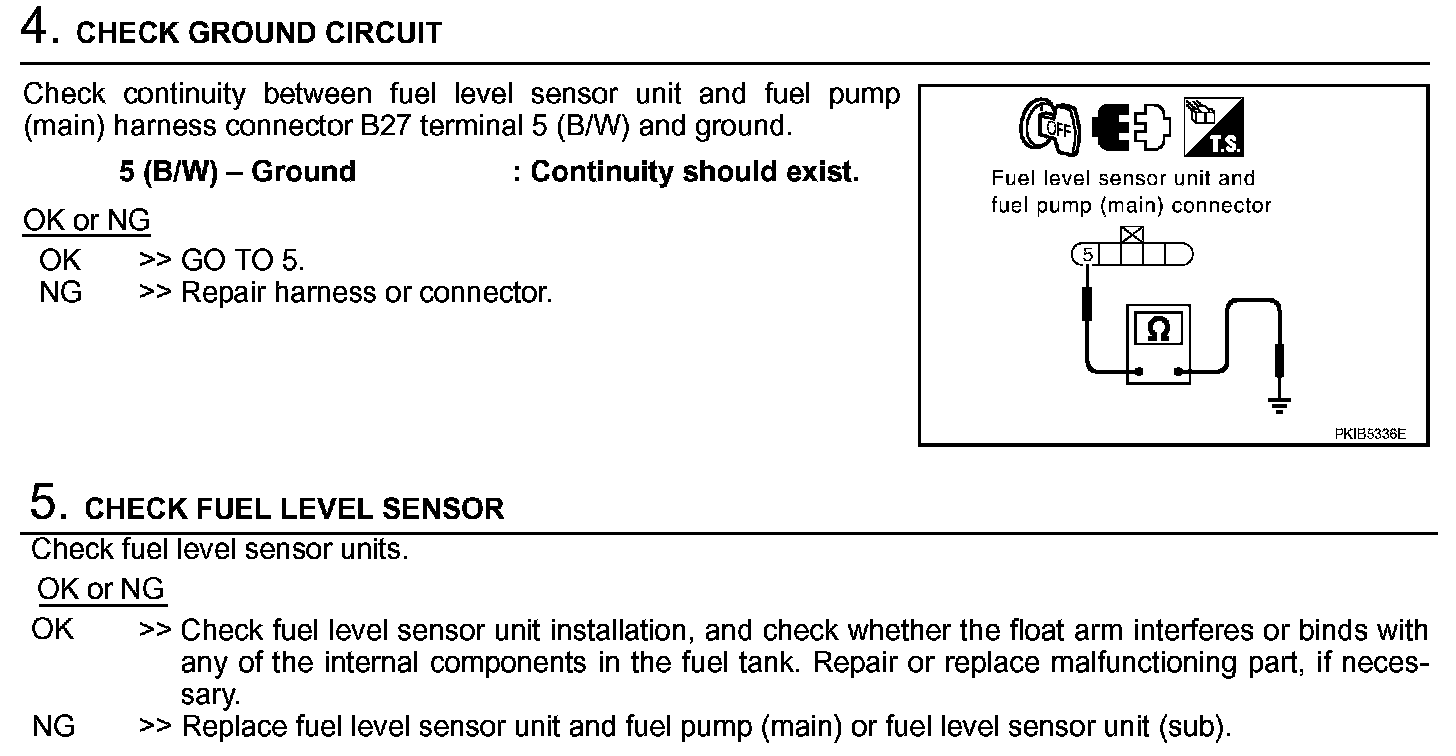 4. CHECK GROUND CIRCUIT

Check continuity between fuel level sensor unit and fuel pump (main) harness connector B27 terminal 5 (B/W) and ground.

5 (B/W) – Ground : Continuity should exist.

OK or NG

OK >> GO TO 5.
NG >> Repair harness or connector.

OFF

T.S.

Fuel level sensor unit and fuel pump (main) connector

5

Ω

PKIB5336E

5. CHECK FUEL LEVEL SENSOR

Check fuel level sensor units.

OK or NG

OK >> Check fuel level sensor unit installation, and check whether the float arm interferes or binds with any of the internal components in the fuel tank. Repair or replace malfunctioning part, if necessary.
NG >> Replace fuel level sensor unit and fuel pump (main) or fuel level sensor unit (sub).