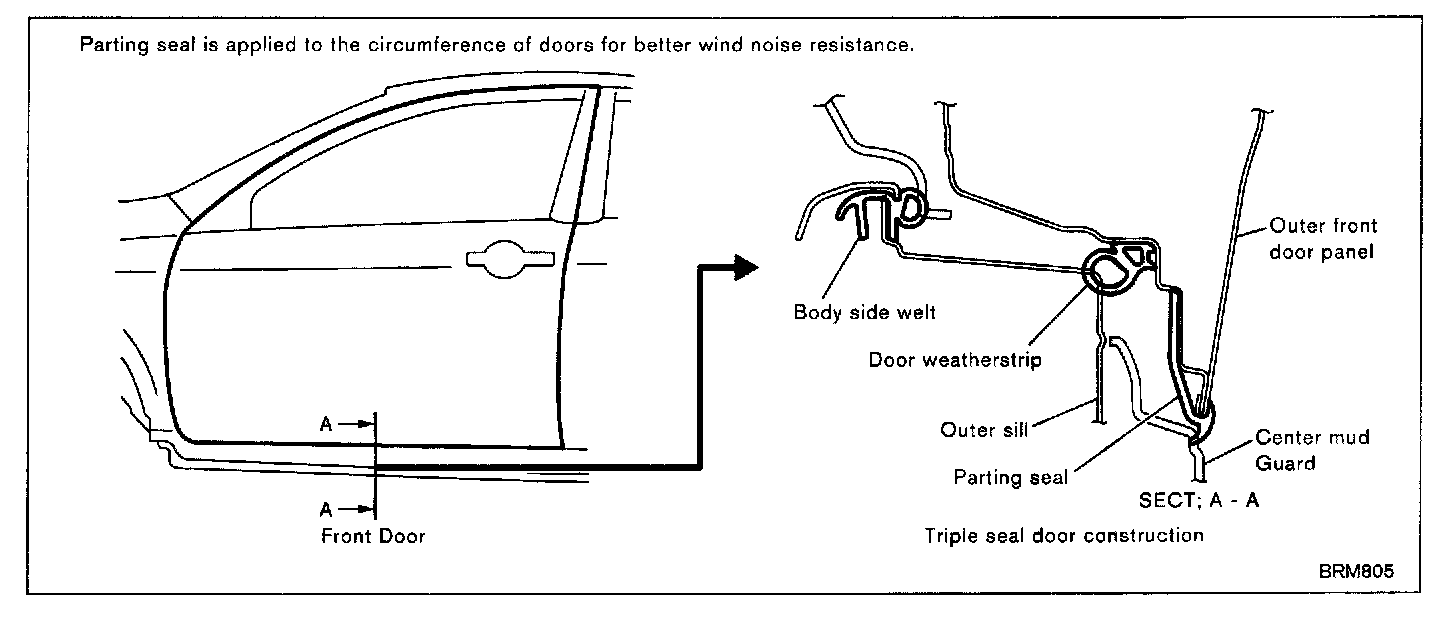 Parting seal is applied to the circumference of doors for better wind noise resistance.

A

A

Front Door

Body side welt

Door weatherstrip

Outer front door panel

Outer sill

Parting seal

Center mud Guard

SECT; A - A

Triple seal door construction

BRM805