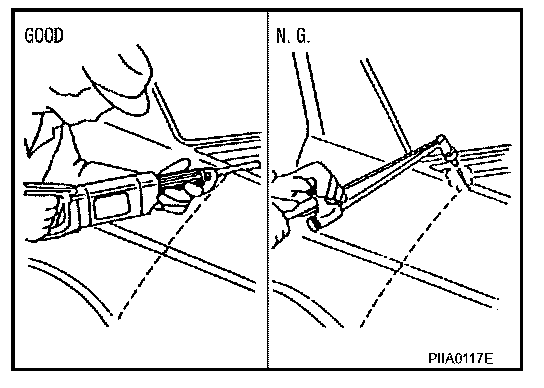 GOOD

N. G.

PIIA0117E