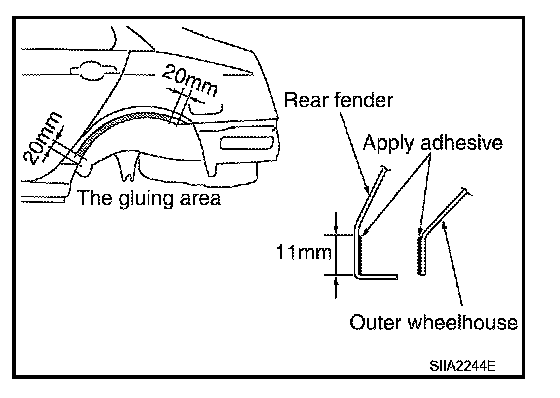 20mm
20mm
Rear fender
Apply adhesive
The gluing area
11mm
Outer wheelhouse
SIIA2244E