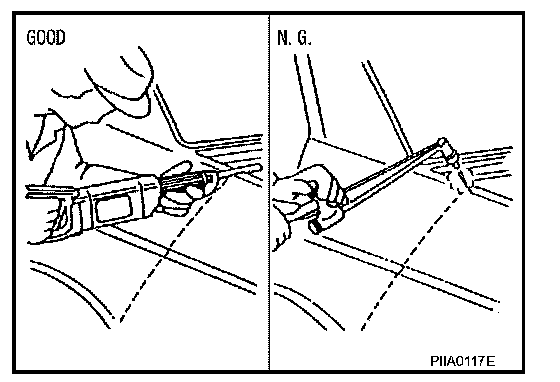 GOOD

N. G.

PIIA0117E