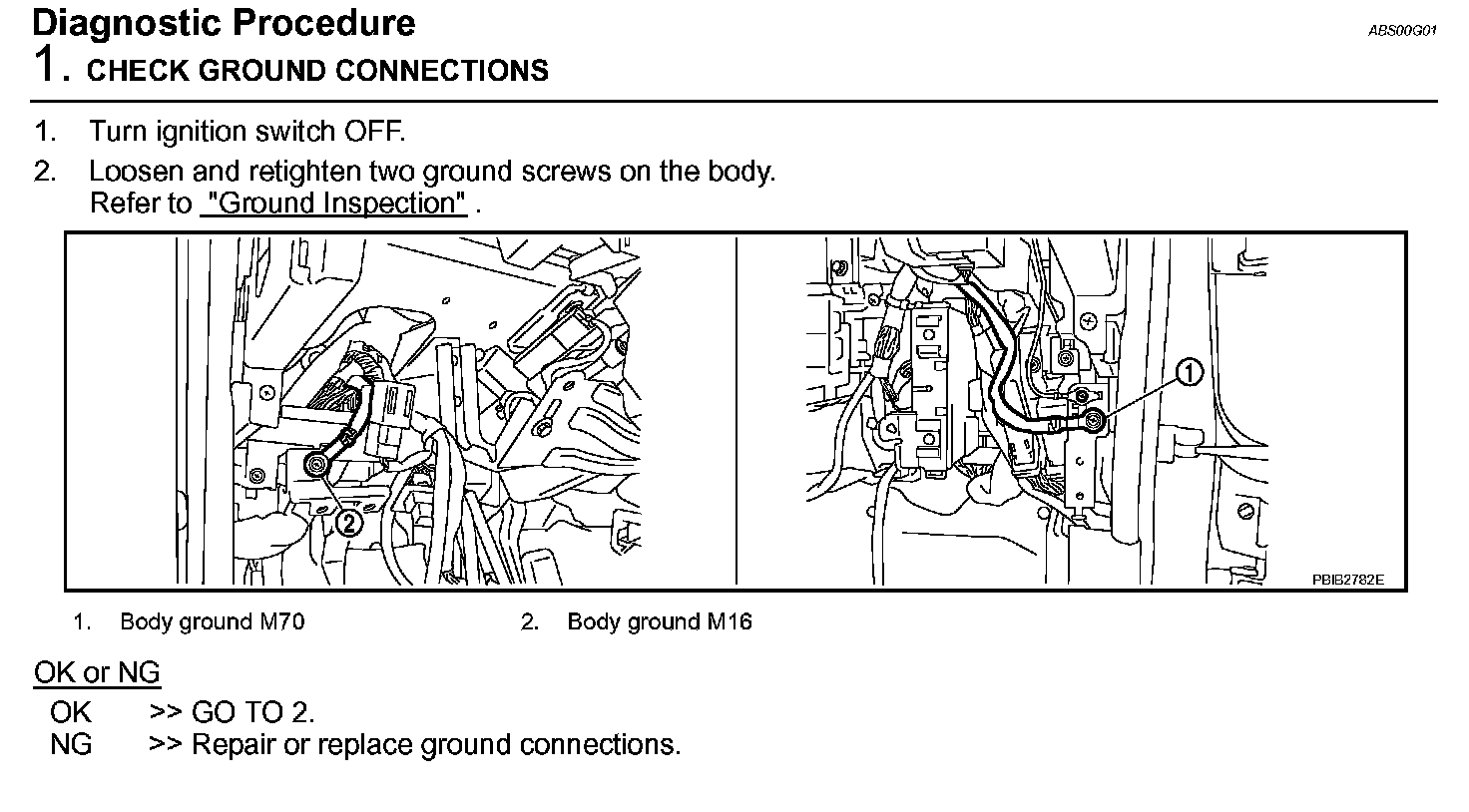 Diagnostic Procedure

ABS00G01

1. CHECK GROUND CONNECTIONS

1. Turn ignition switch OFF.
2. Loosen and retighten two ground screws on the body. Refer to "Ground Inspection" .

2

1

PBIB2782E

1. Body ground M70
2. Body ground M16

OK or NG

OK >> GO TO 2.
NG >> Repair or replace ground connections.