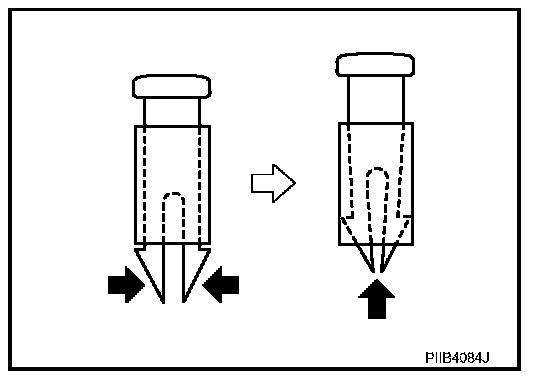 PIIB4084J