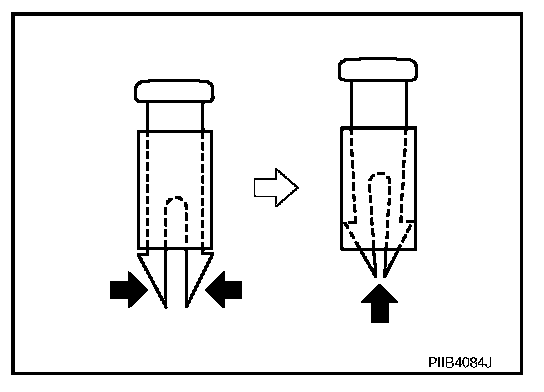 PIIB4084J