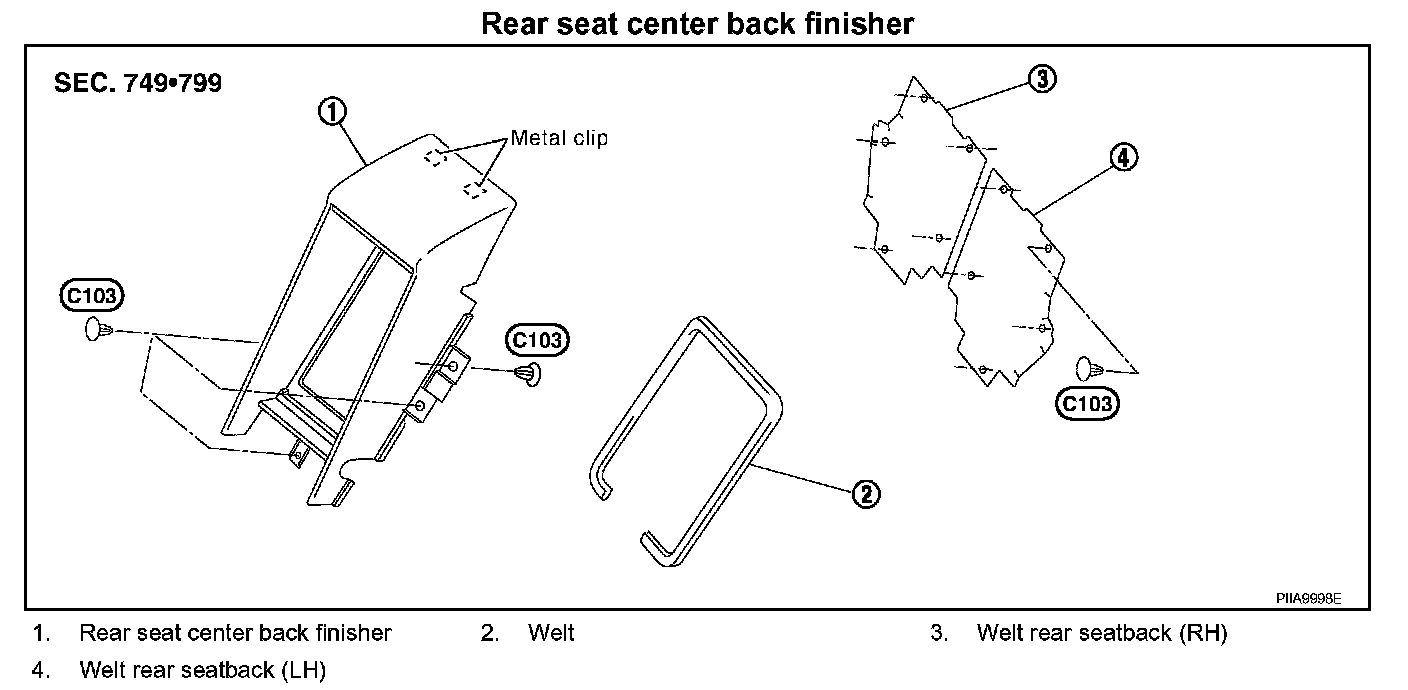 Rear seat center back finisher

SEC. 749•799

1

Metal clip

3

4

C103

C103

C103

2

PIIA9998E

1. Rear seat center back finisher 2. Welt 3. Welt rear seatback (RH)
4. Welt rear seatback (LH)