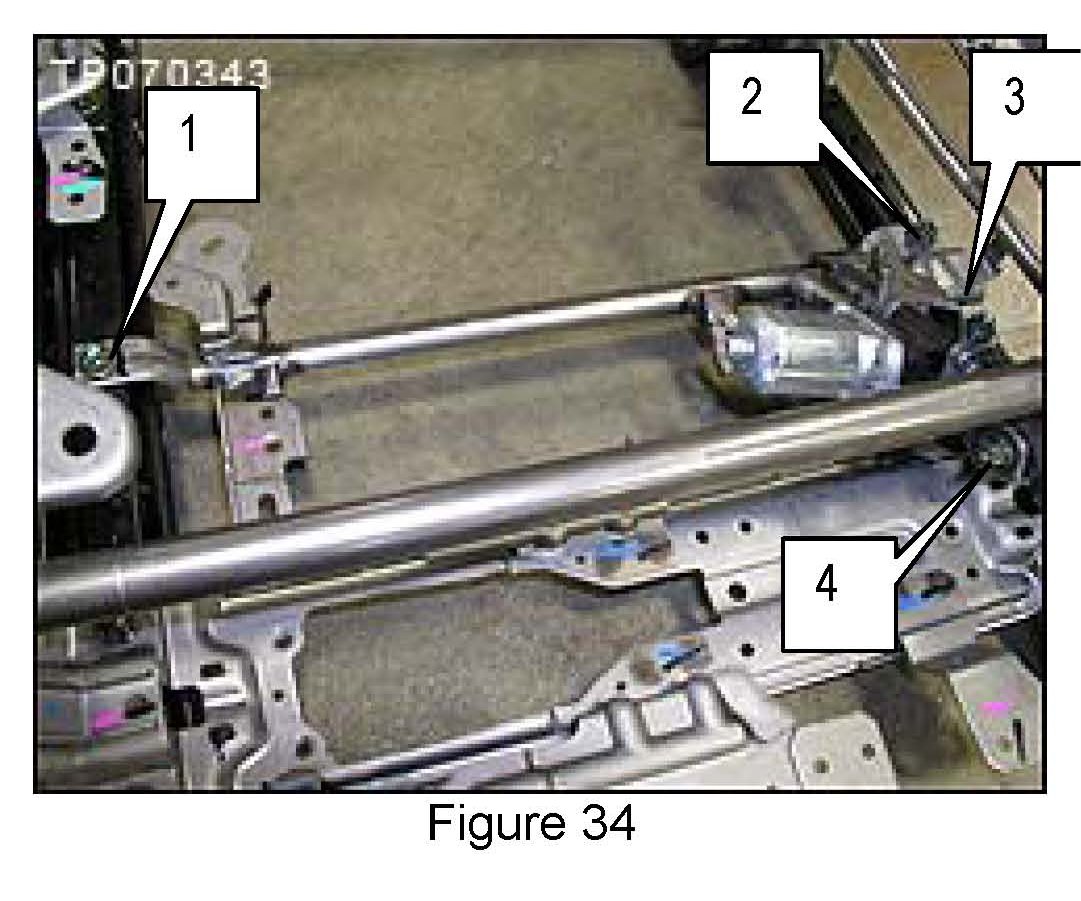 TP070343

1

2

3

4

Figure 34