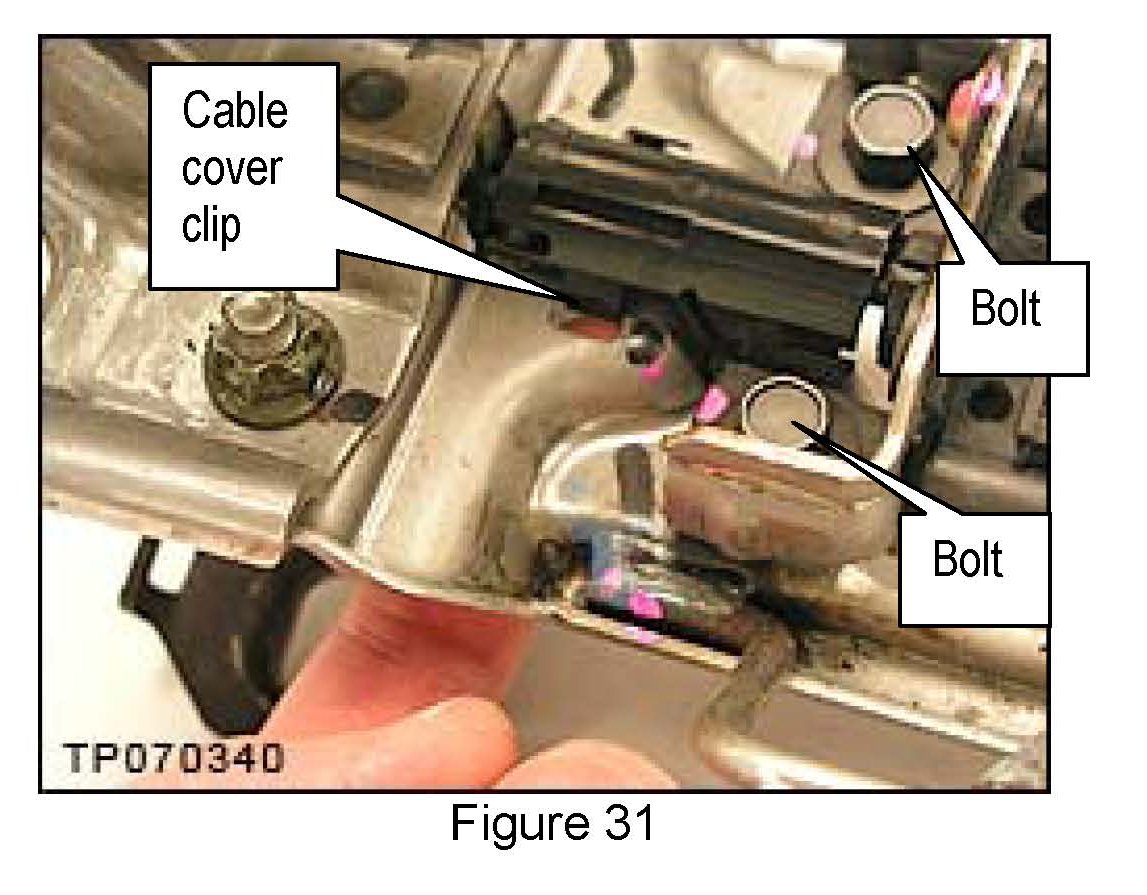 Cable cover clip

Bolt

Bolt

TP070340

Figure 31