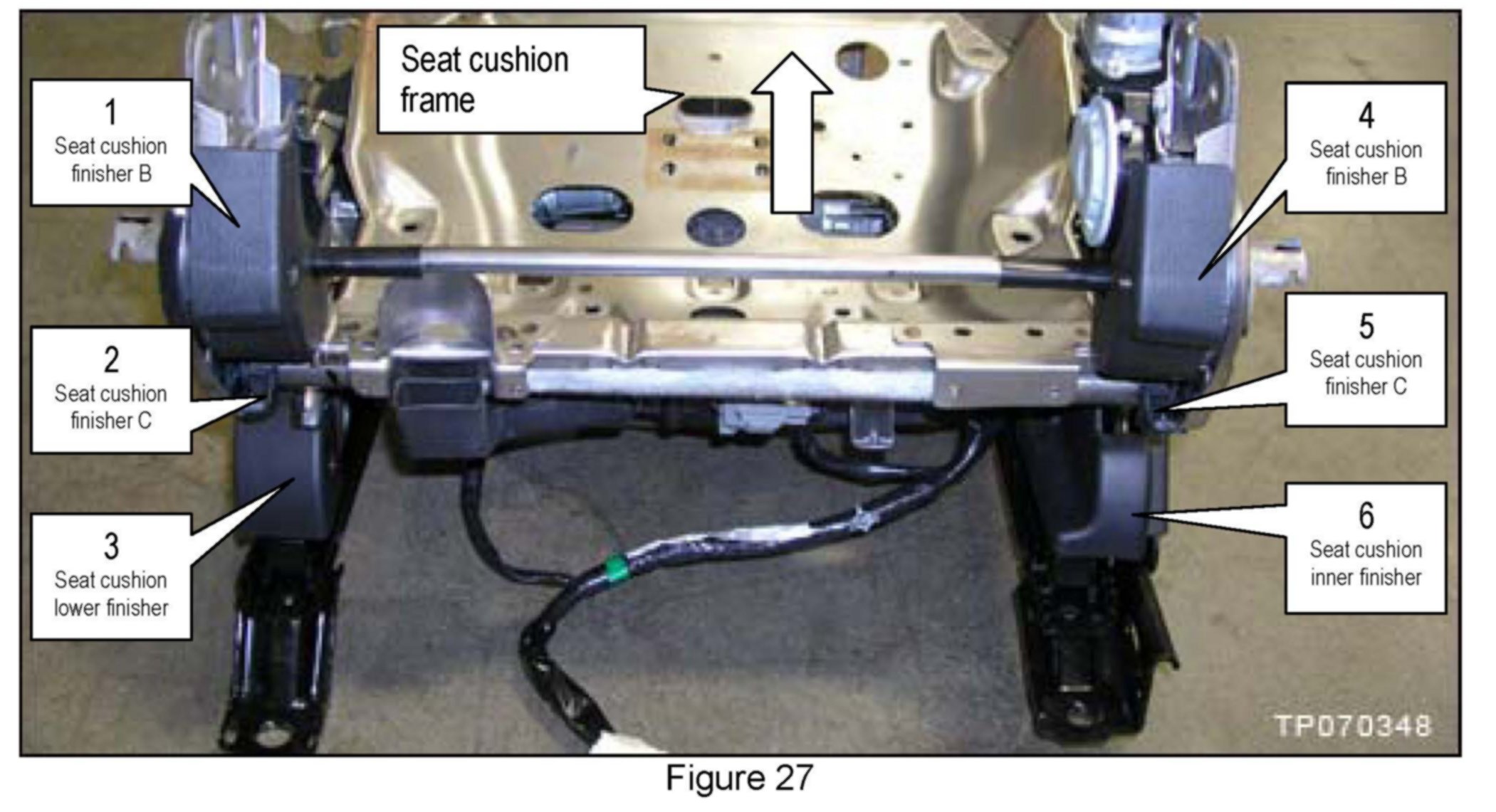 Seat cushion frame

1
Seat cushion finisher B

2
Seat cushion finisher C

3
Seat cushion lower finisher

4
Seat cushion finisher B

5
Seat cushion finisher C

6
Seat cushion inner finisher

TP070348

Figure 27