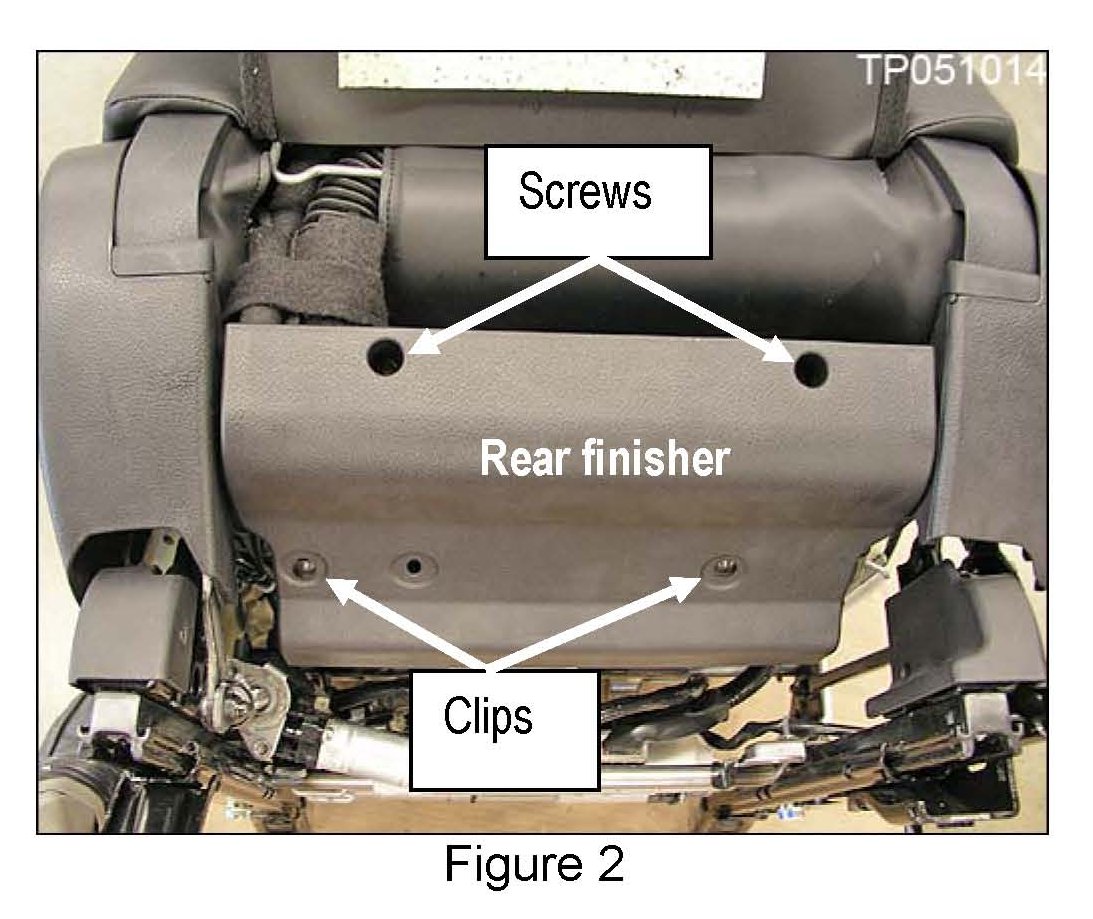 TP051014

Screws

Rear finisher

Clips

Figure 2