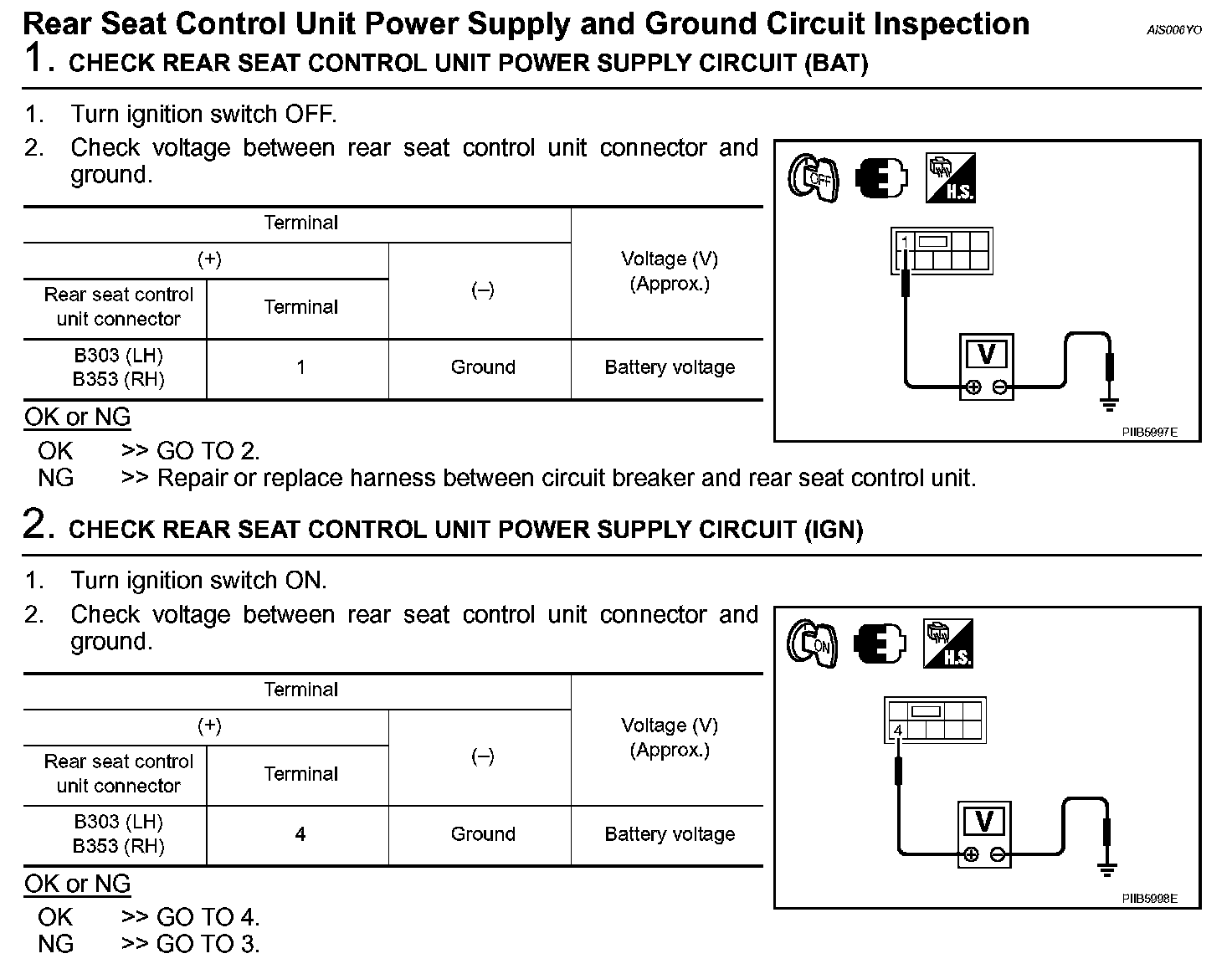 Rear Seat Control Unit Power Supply and Ground Circuit Inspection
AIS006YO

1. CHECK REAR SEAT CONTROL UNIT POWER SUPPLY CIRCUIT (BAT)

1. Turn ignition switch OFF.
2. Check voltage between rear seat control unit connector and ground.

| Terminal | | | Voltage (V) (Approx.) |
|---|---|---|---|
| (+) | | (–) | |
| Rear seat control unit connector | Terminal | | |
| B303 (LH) B353 (RH) | 1 | Ground | Battery voltage |

OFF
H.S.
1
V
PIIB5997E

OK or NG
OK >> GO TO 2.
NG >> Repair or replace harness between circuit breaker and rear seat control unit.

2. CHECK REAR SEAT CONTROL UNIT POWER SUPPLY CIRCUIT (IGN)

1. Turn ignition switch ON.
2. Check voltage between rear seat control unit connector and ground.

| Terminal | | | Voltage (V) (Approx.) |
|---|---|---|---|
| (+) | | (–) | |
| Rear seat control unit connector | Terminal | | |
| B303 (LH) B353 (RH) | 4 | Ground | Battery voltage |

ON
H.S.
4
V
PIIB5998E

OK or NG
OK >> GO TO 4.
NG >> GO TO 3.