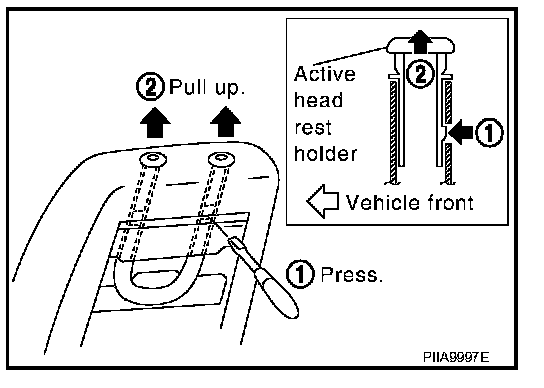 ② Pull up.

① Press.

Active head rest holder

②

①

Vehicle front

PIIA9997E