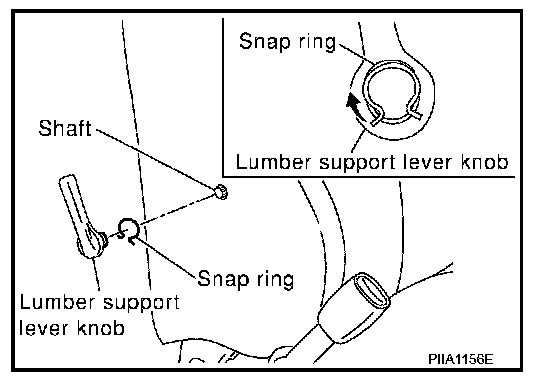 Snap ring
Lumber support lever knob
Shaft
Snap ring
Lumber support lever knob
PIIA1156E