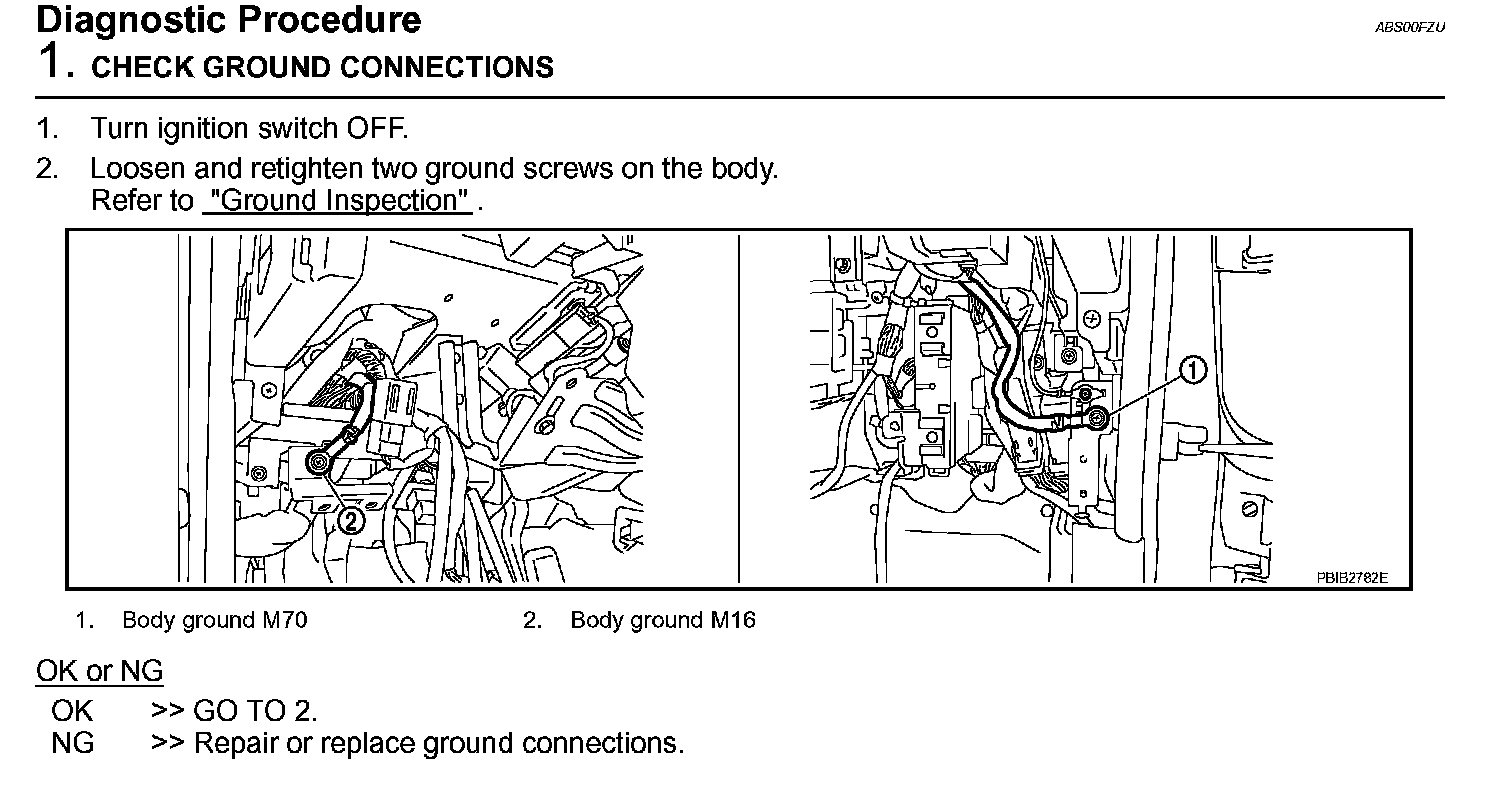 Diagnostic Procedure

ABS00FZU

1. CHECK GROUND CONNECTIONS

1. Turn ignition switch OFF.
2. Loosen and retighten two ground screws on the body. Refer to "Ground Inspection" .

2

1

PBIB2782E

1. Body ground M70
2. Body ground M16

OK or NG

OK >> GO TO 2.
NG >> Repair or replace ground connections.