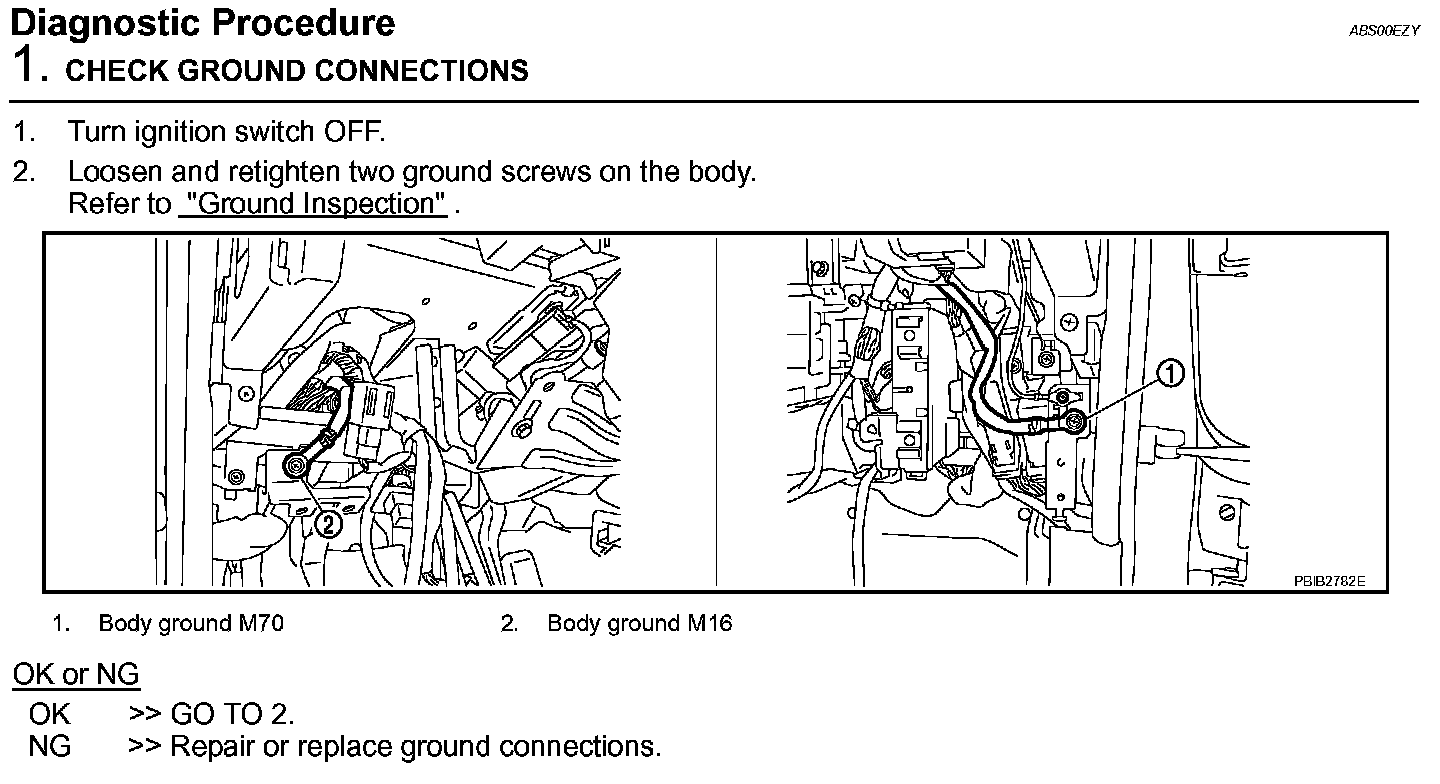 Diagnostic Procedure

ABS00EZY

1. CHECK GROUND CONNECTIONS

1. Turn ignition switch OFF.
2. Loosen and retighten two ground screws on the body. Refer to "Ground Inspection" .

2

1

PBIB2782E

1. Body ground M70
2. Body ground M16

OK or NG

OK >> GO TO 2.
NG >> Repair or replace ground connections.