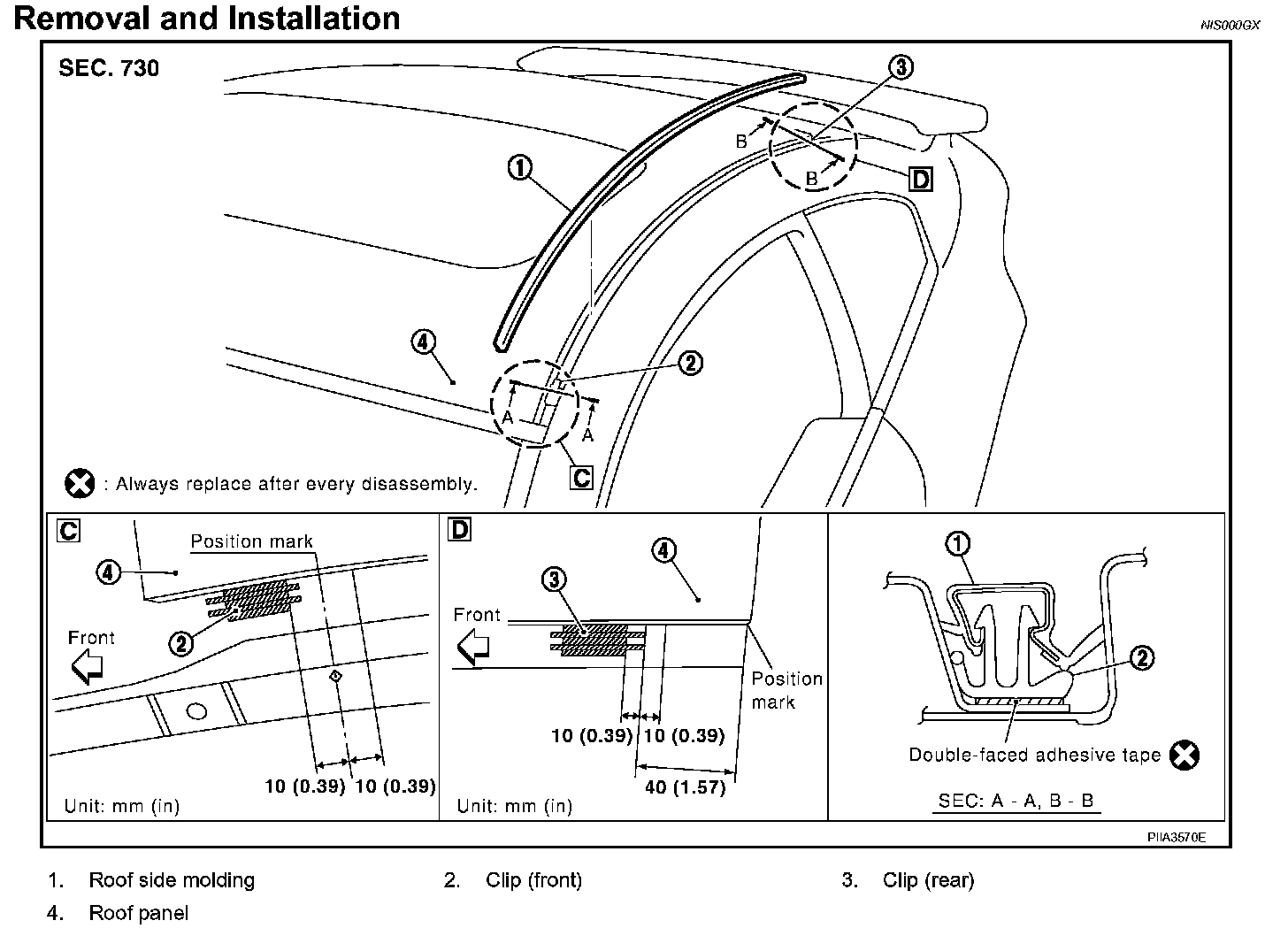 Removal and Installation

NIS000GX

SEC. 730

3

B

B

D

1

4

2

A

A

C

: Always replace after every disassembly.

C

Position mark

4

2

Front

10 (0.39) 10 (0.39)

Unit: mm (in)

D

4

3

Front

Position mark

10 (0.39) 10 (0.39)

40 (1.57)

Unit: mm (in)

1

2

Double-faced adhesive tape

SEC: A - A, B - B

PIIA3570E

1. Roof side molding
2. Clip (front)
3. Clip (rear)
4. Roof panel