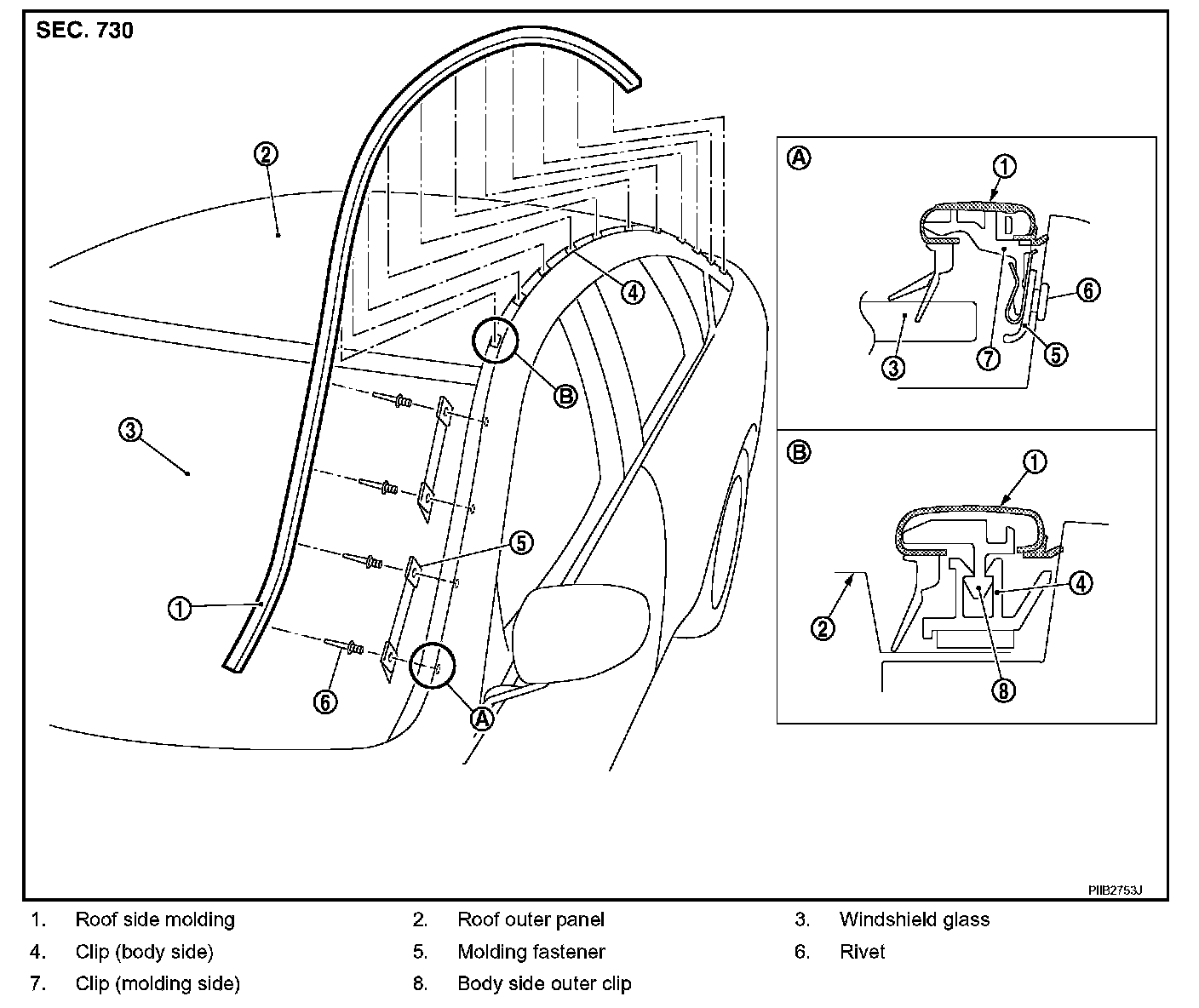 SEC. 730

2
4
B
3
5
1
6
A

A
1
6
3
7
5

B
1
4
2
8

PIIB2753J

1. Roof side molding
2. Roof outer panel
3. Windshield glass
4. Clip (body side)
5. Molding fastener
6. Rivet
7. Clip (molding side)
8. Body side outer clip