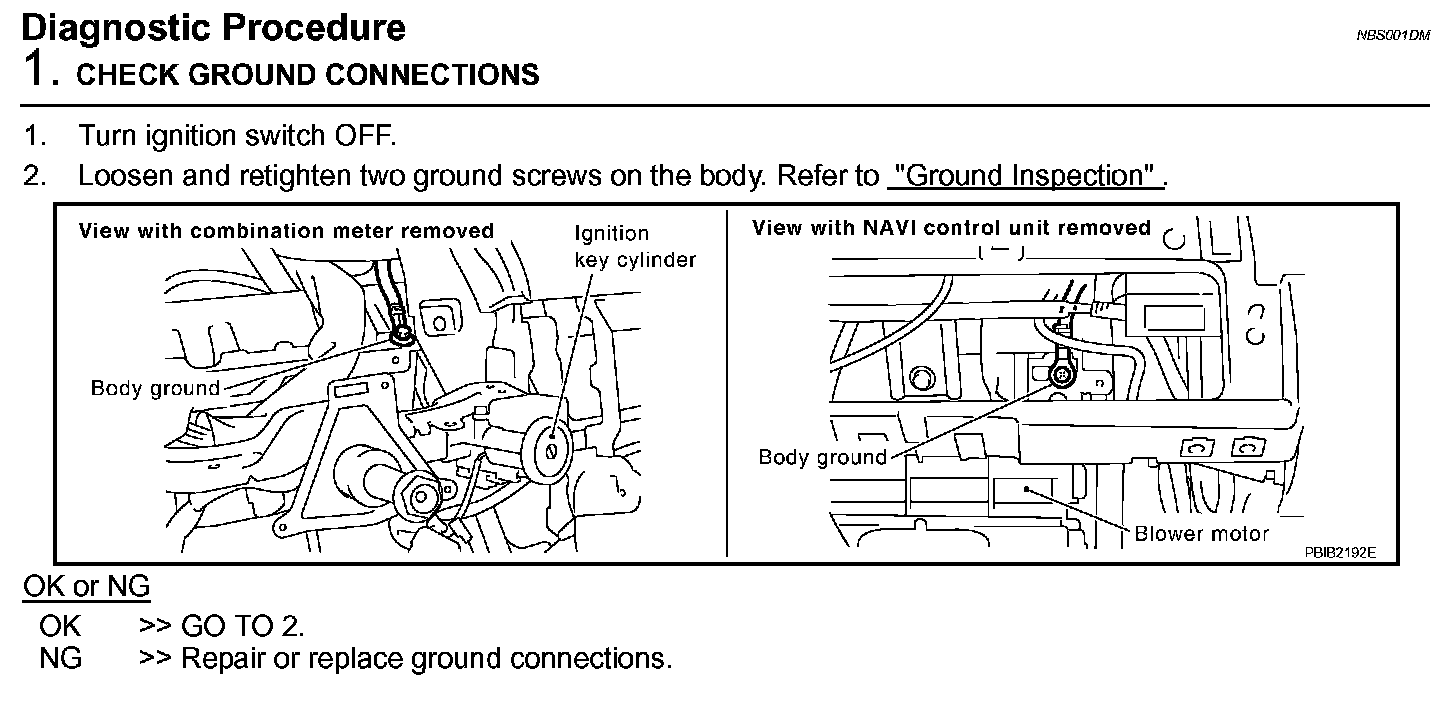 Diagnostic Procedure

NBS001DM

1. CHECK GROUND CONNECTIONS

1. Turn ignition switch OFF.
2. Loosen and retighten two ground screws on the body. Refer to "Ground Inspection" .

View with combination meter removed

Ignition key cylinder

Body ground

View with NAVI control unit removed

Body ground

Blower motor

PBIB2192E

OK or NG

OK >> GO TO 2.
NG >> Repair or replace ground connections.