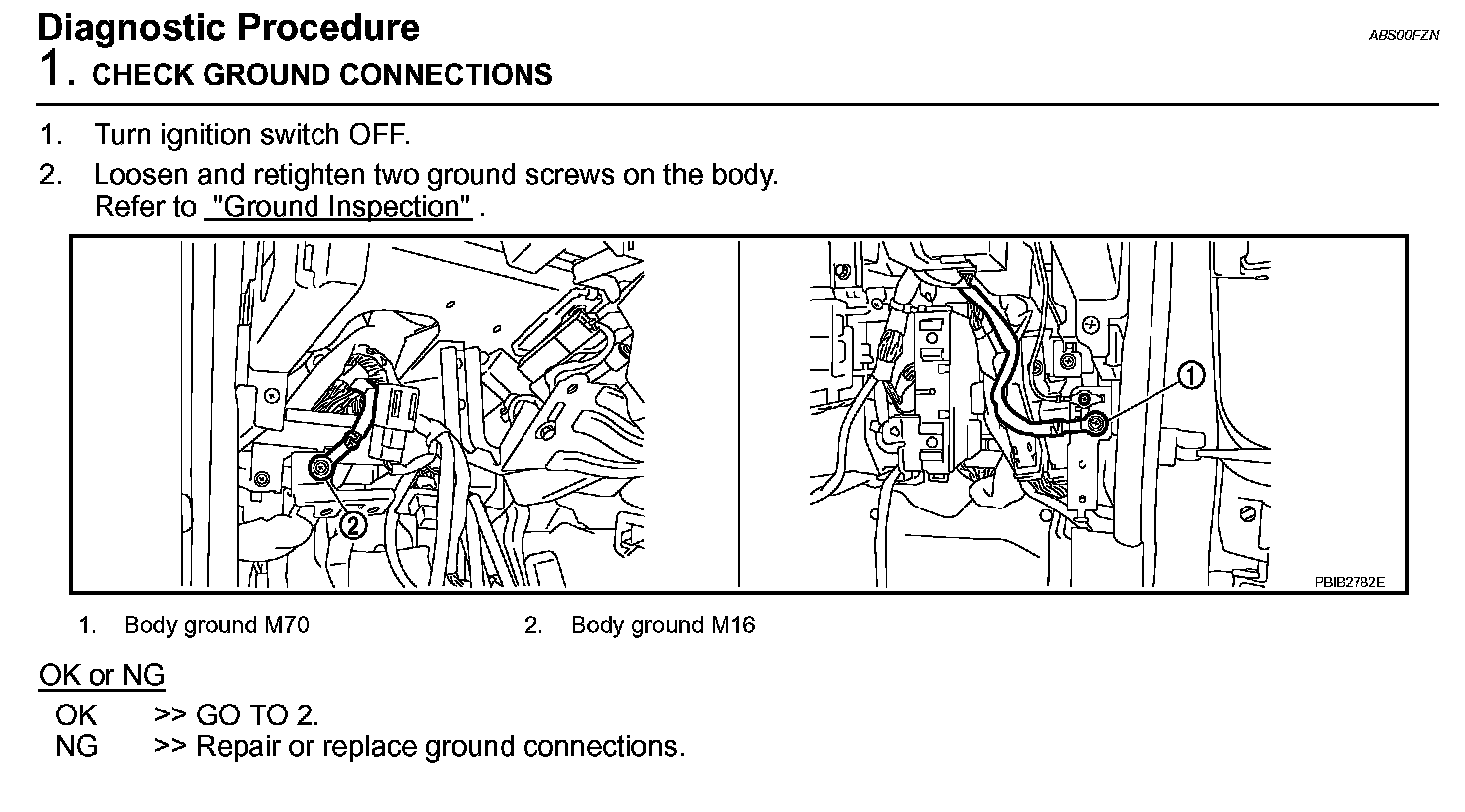 Diagnostic Procedure

ABS00FZN

1. CHECK GROUND CONNECTIONS

1. Turn ignition switch OFF.
2. Loosen and retighten two ground screws on the body. Refer to "Ground Inspection" .

2

1

PBIB2782E

1. Body ground M70
2. Body ground M16

OK or NG

OK >> GO TO 2.
NG >> Repair or replace ground connections.