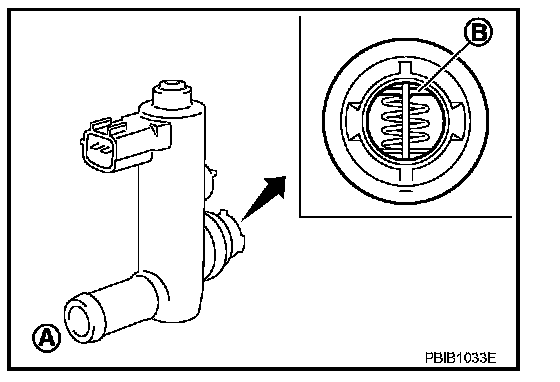 B

A

PBIB1033E