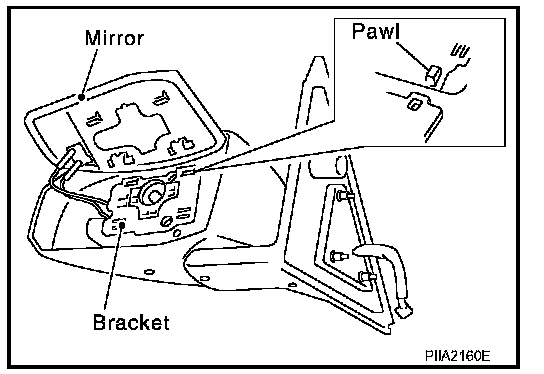 Mirror

Pawl

Bracket

PIIA2160E