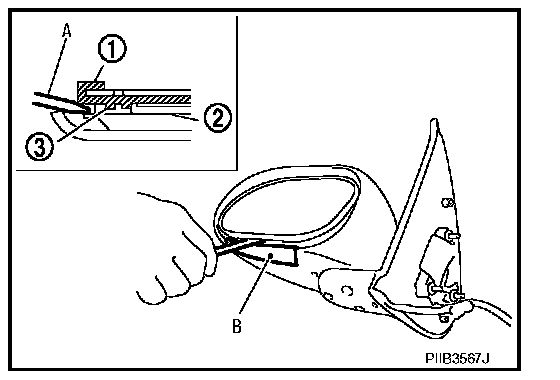 A
1
2
3
B
PIIB3567J