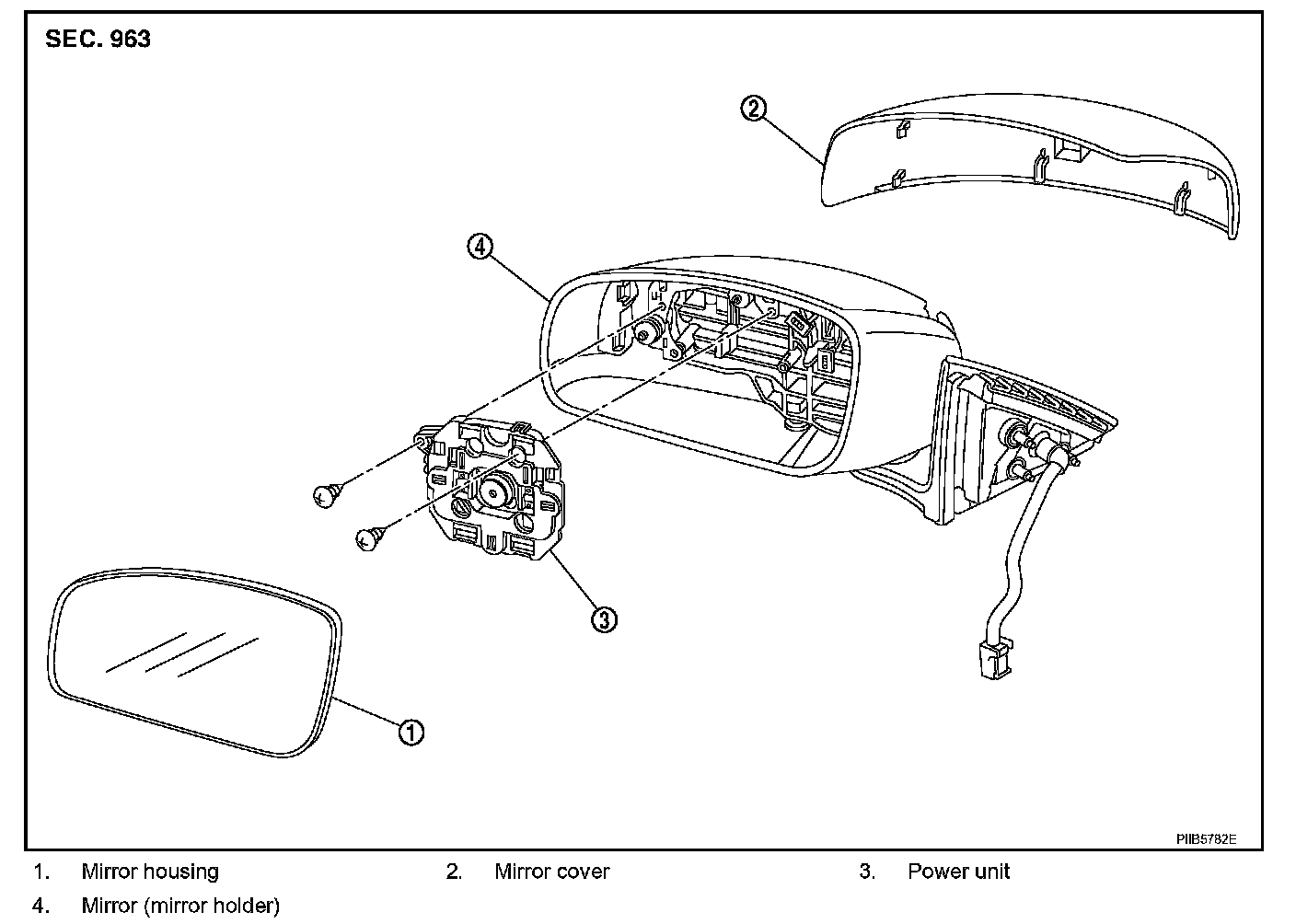 SEC. 963

2

4

3

1

PIIB5782E

1. Mirror housing
2. Mirror cover
3. Power unit
4. Mirror (mirror holder)