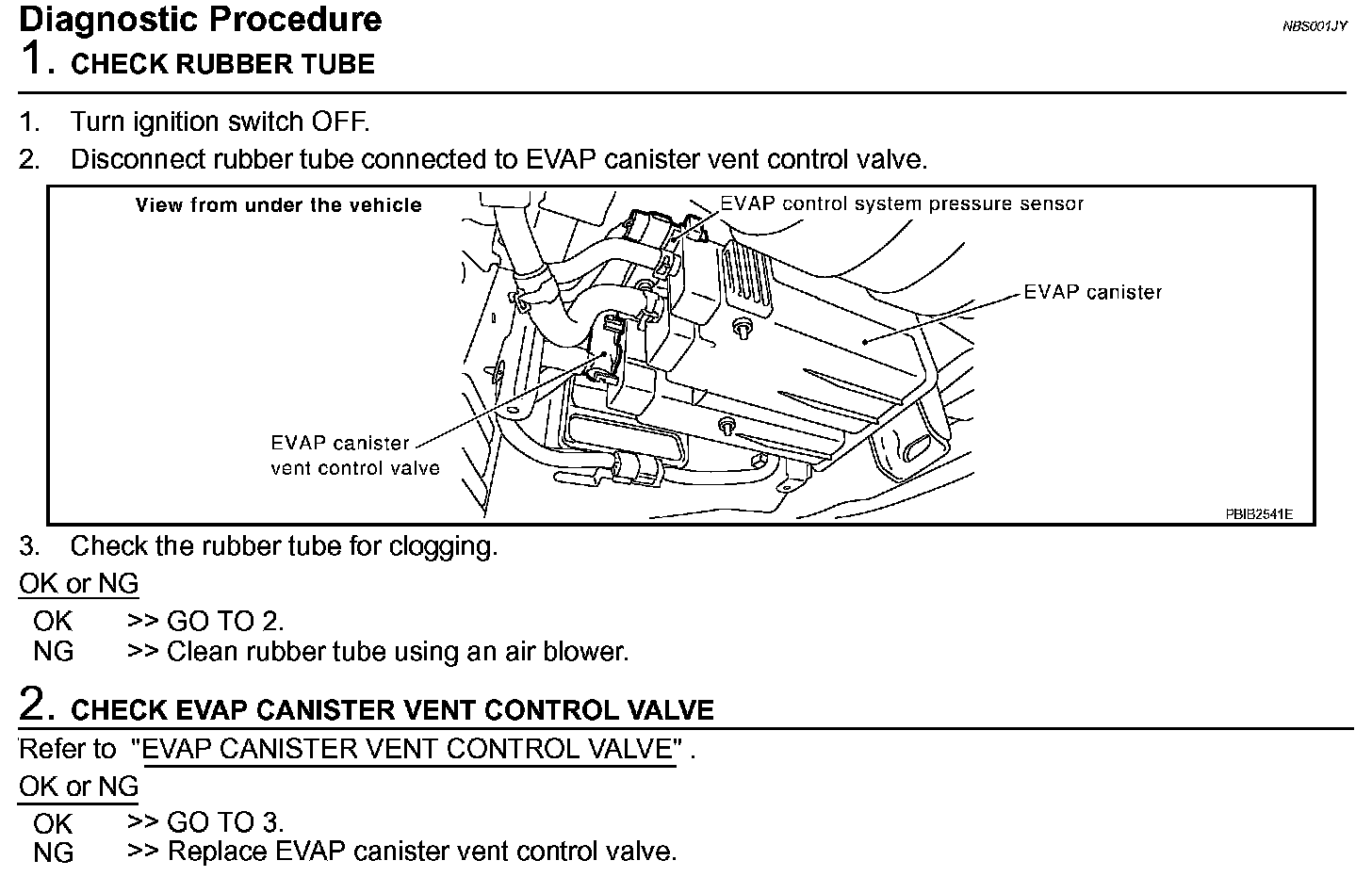 Diagnostic Procedure

NBS001JY

1. CHECK RUBBER TUBE

1. Turn ignition switch OFF.
2. Disconnect rubber tube connected to EVAP canister vent control valve.

View from under the vehicle

EVAP control system pressure sensor

EVAP canister

EVAP canister vent control valve

PBIB2541E

3. Check the rubber tube for clogging.

OK or NG

OK >> GO TO 2.
NG >> Clean rubber tube using an air blower.

2. CHECK EVAP CANISTER VENT CONTROL VALVE

Refer to "EVAP CANISTER VENT CONTROL VALVE" .

OK or NG

OK >> GO TO 3.
NG >> Replace EVAP canister vent control valve.