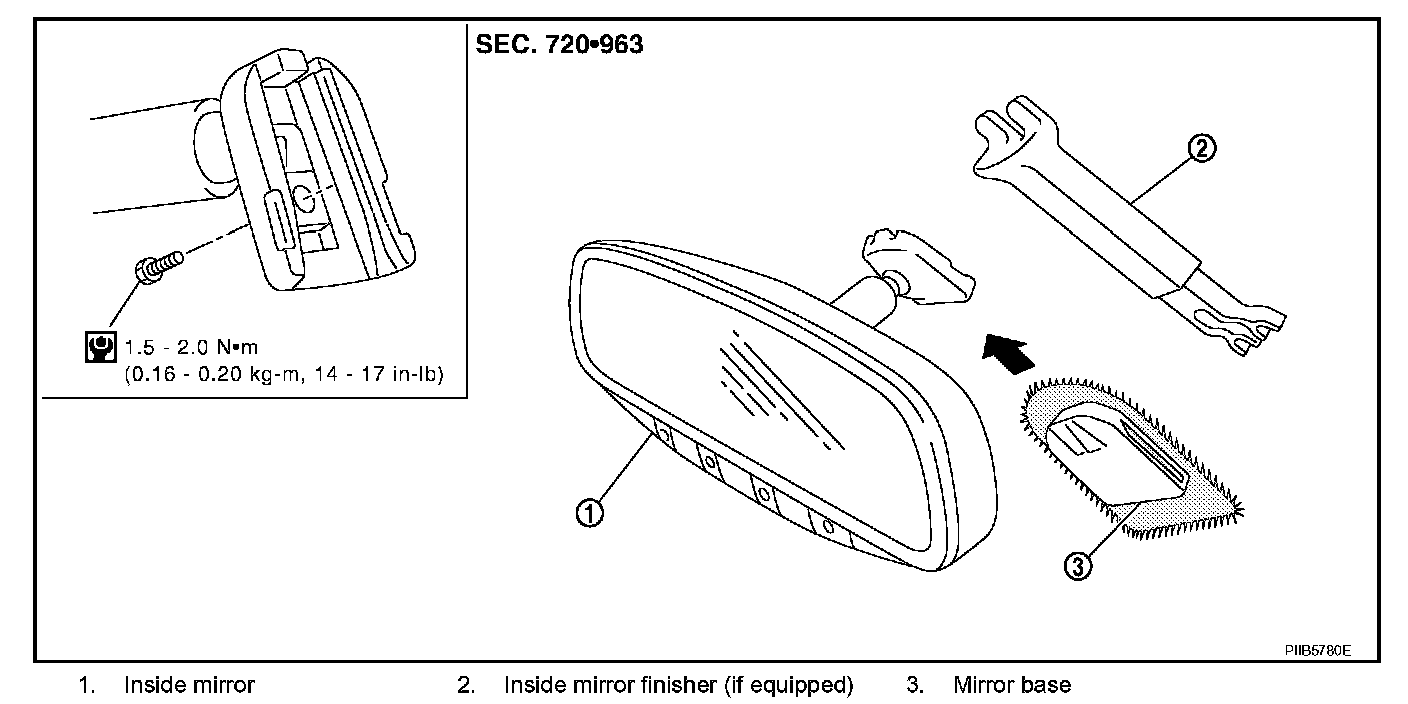 SEC. 720•963

1.5 - 2.0 N•m
(0.16 - 0.20 kg-m, 14 - 17 in-lb)

2

1

3

PIIB5780E

1. Inside mirror 2. Inside mirror finisher (if equipped) 3. Mirror base