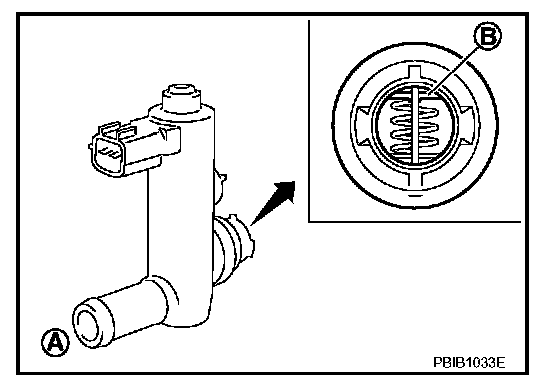 B

A

PBIB1033E