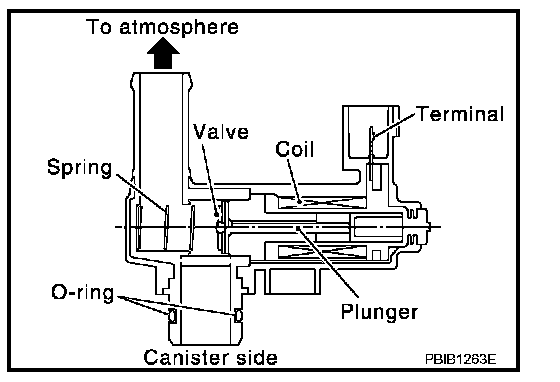 To atmosphere

Terminal

Valve

Coil

Spring

O-ring

Plunger

Canister side

PBIB1263E