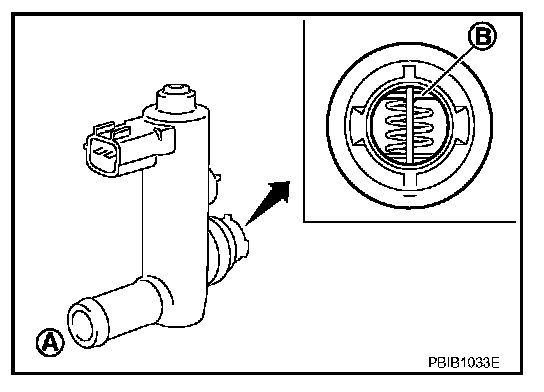 B

A

PBIB1033E